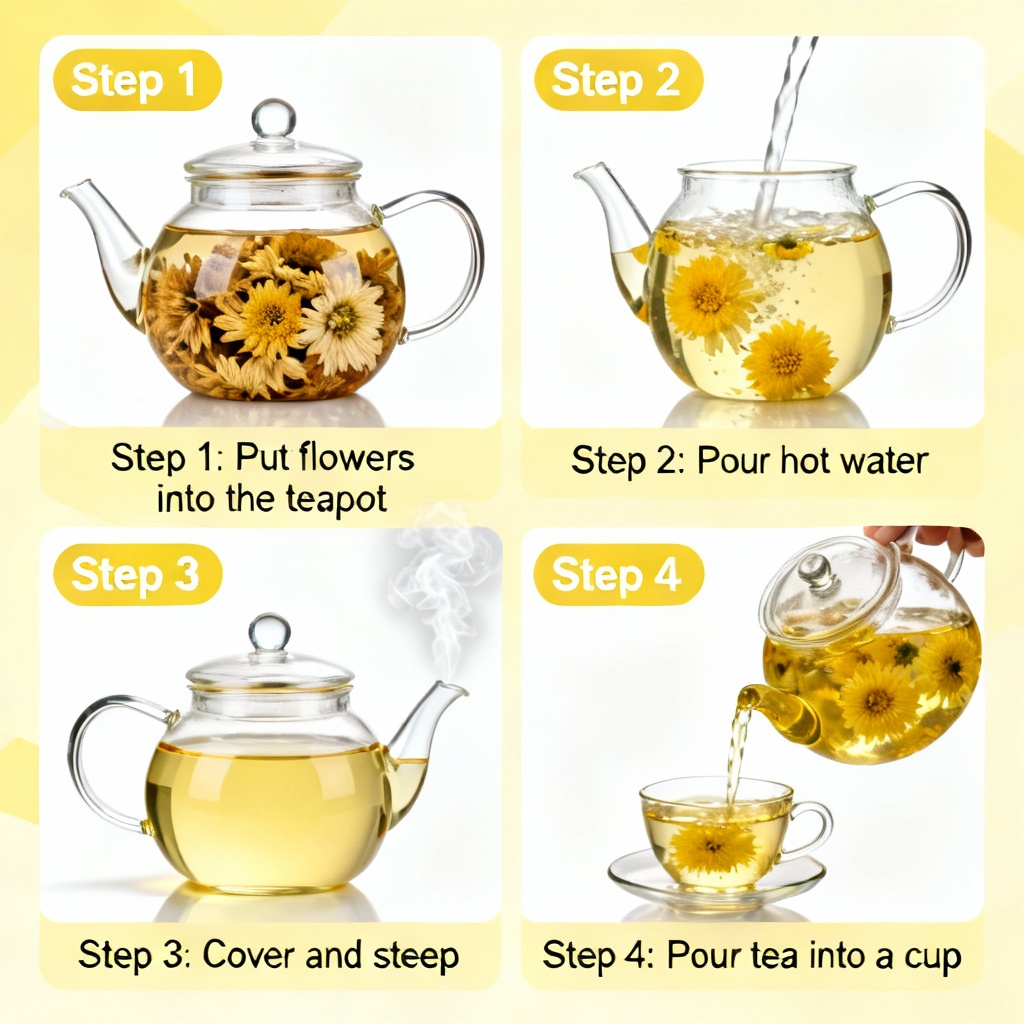 Step 1

Step 1: Put flowers into the teapot

Step 2

Step 2: Pour hot water

Step 3

Step 3: Cover and steep

Step 4

Step 4: Pour tea into a cup