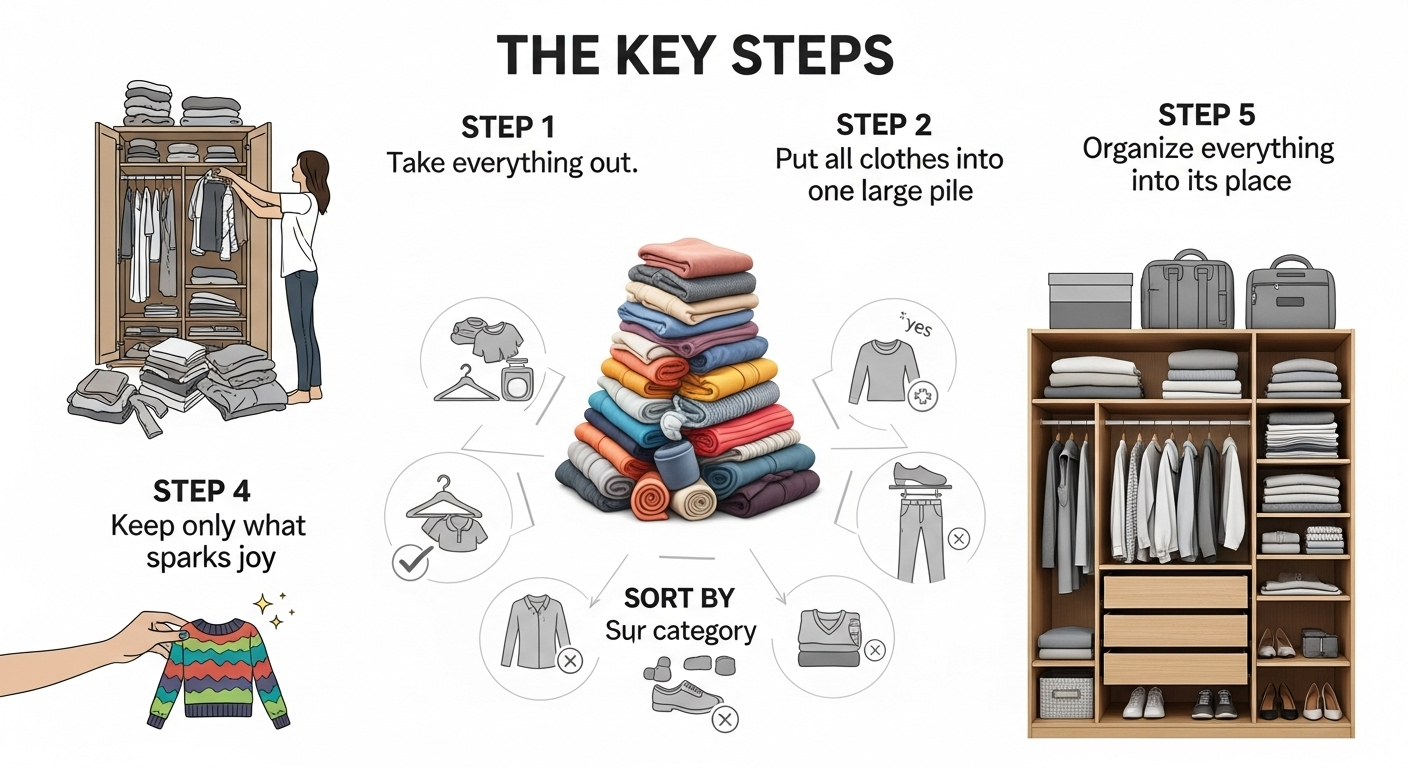 THE KEY STEPS

STEP 1
Take everything out.

STEP 2
Put all clothes into one large pile

STEP 5
Organize everything into its place

yes

STEP 4
Keep only what sparks joy

SORT BY
Sur category