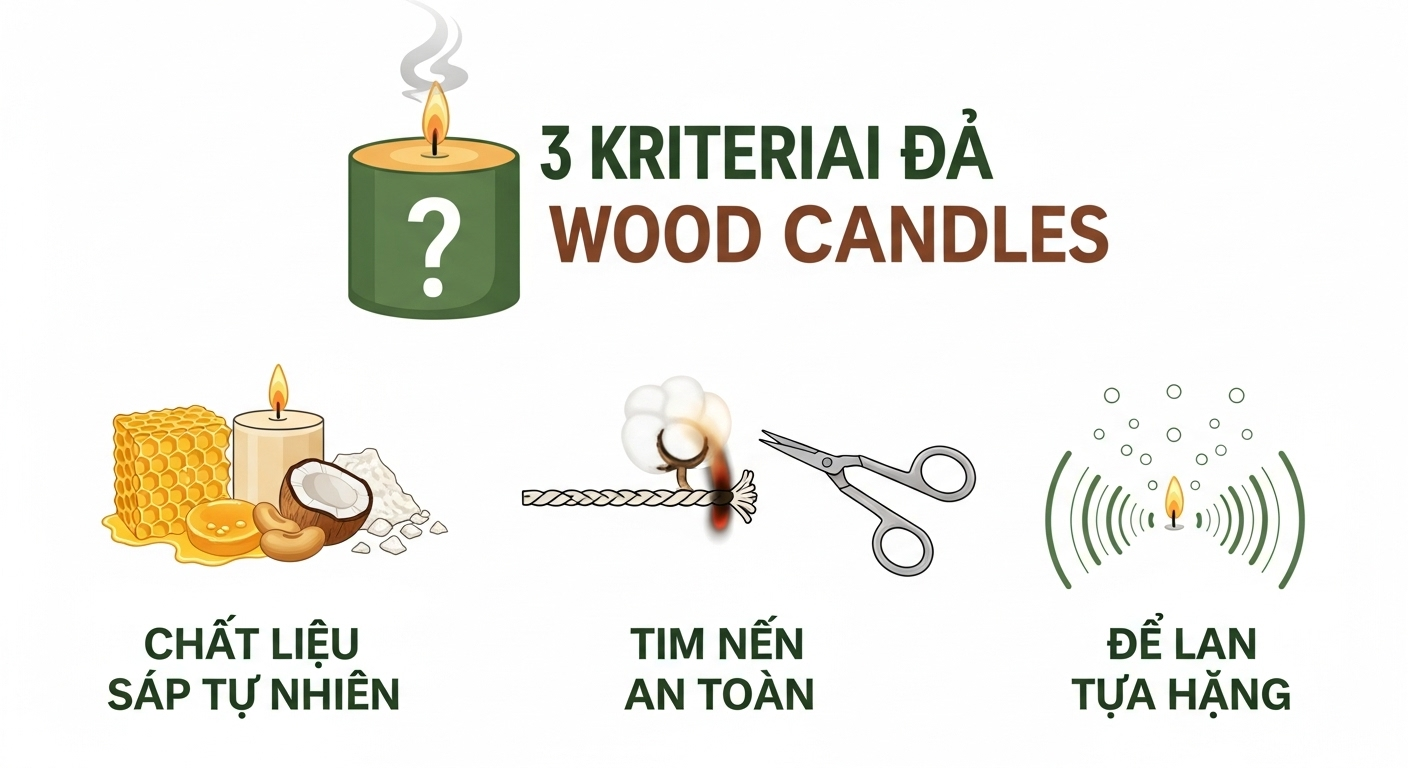 ?

3 KRITERIAI ĐẢ
WOOD CANDLES

CHẤT LIỆU
SÁP TỰ NHIÊN

TIM NẾN
AN TOÀN

ĐỂ LAN
TỰA HẶNG