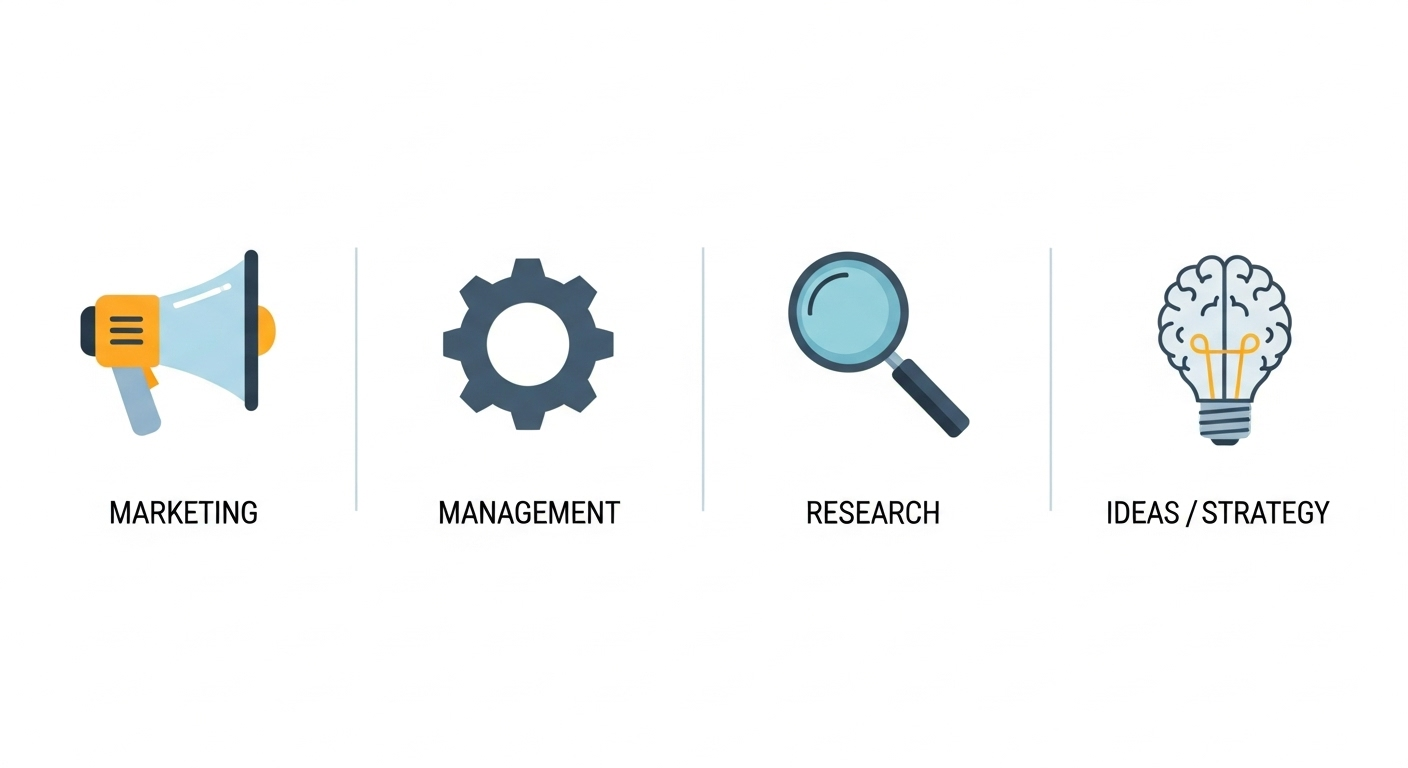 MARKETING

MANAGEMENT

RESEARCH

IDEAS / STRATEGY